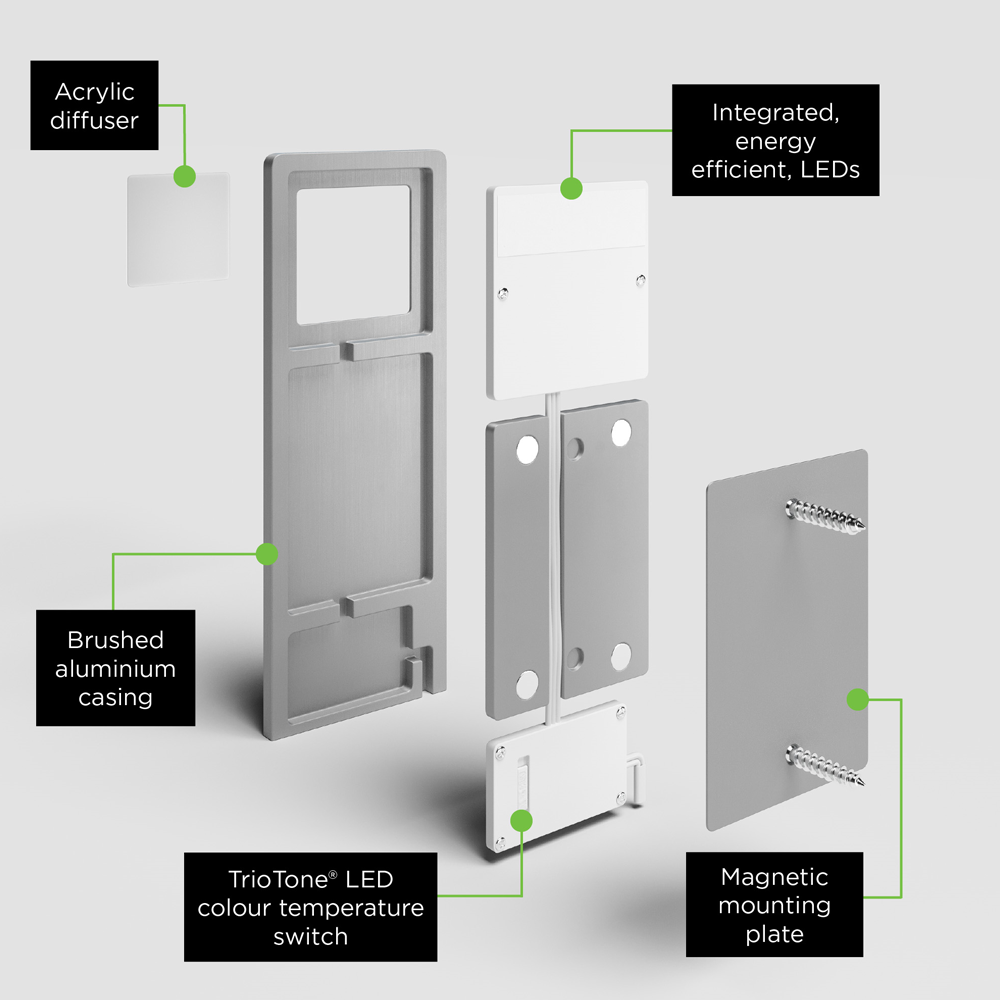 Acrylic diffuser

Integrated, energy efficient, LEDs

Brushed aluminium casing

TrioTone® LED colour temperature switch

Magnetic mounting plate