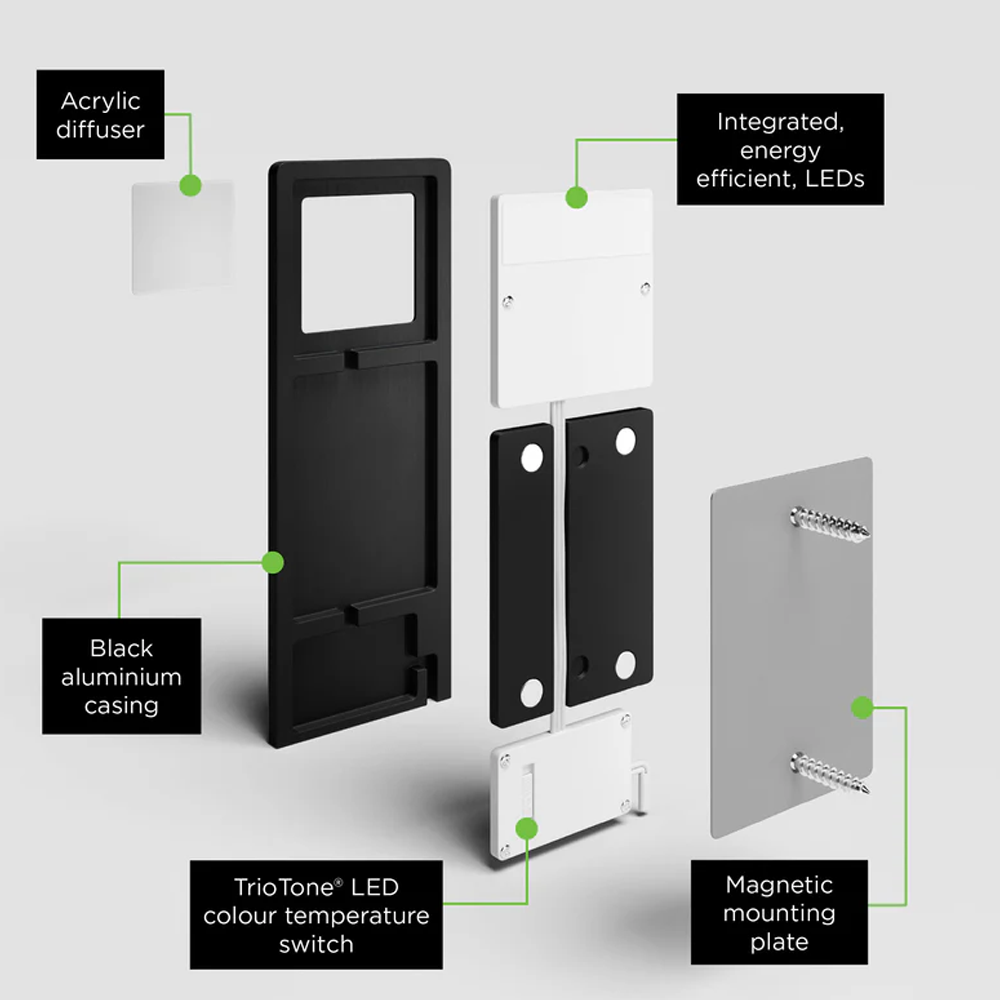 Acrylic diffuser

Integrated, energy efficient, LEDs

Black aluminium casing

TrioTone® LED colour temperature switch

Magnetic mounting plate